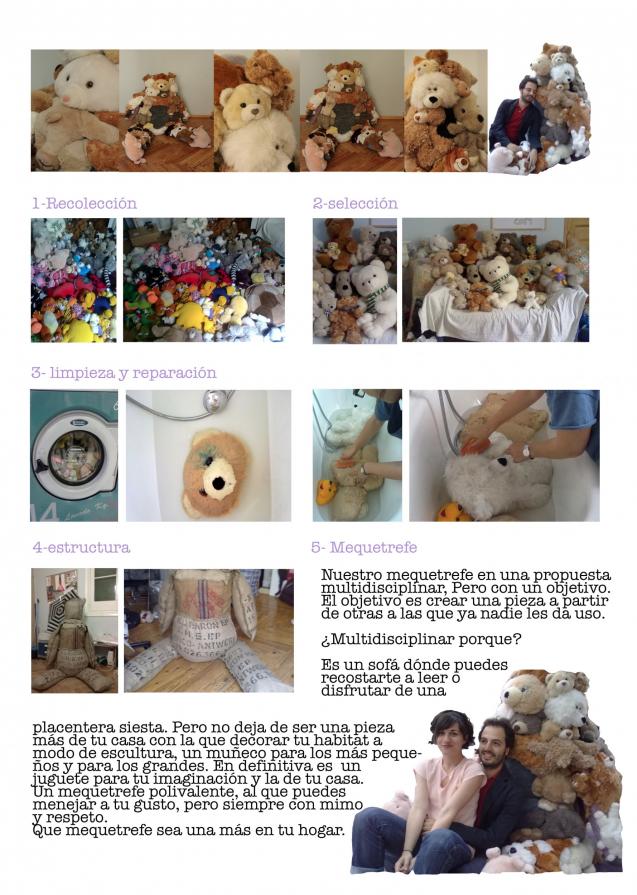 1-Recolección

2-selección

3- limpieza y reparación

4-estructura

5- Mequetrefe

Nuestro mequetrefe en una propuesta multidisciplinar, Pero con un objetivo. El objetivo es crear una pieza a partir de otras a las que ya nadie les da uso.

¿Multidisciplinar porque?

Es un sofá dónde puedes recostarte a leer o disfrutar de una placentera siesta. Pero no deja de ser una pieza más de tu casa con la que decorar tu habitat a modo de escultura, un muñeco para los más pequeños y para los grandes. En definitiva es un juguete para tu imaginación y la de tu casa. Un mequetrefe polivalente, al que puedes menejar a tu gusto, pero siempre con mimo y respeto.
Que mequetrefe sea una más en tu hogar.