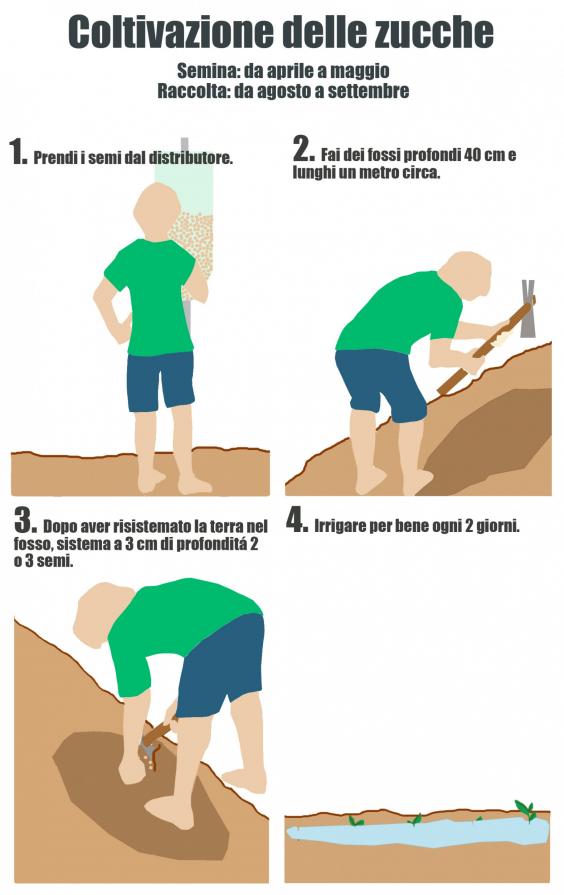 Coltivazione delle zucche

Semina: da aprile a maggio
Raccolta: da agosto a settembre

1. Prendi i semi dal distributore.

2. Fai dei fossi profondi 40 cm e lunghi un metro circa.

3. Dopo aver risistemato la terra nel fosso, sistema a 3 cm di profonditá 2 o 3 semi.

4. Irrigare per bene ogni 2 giorni.