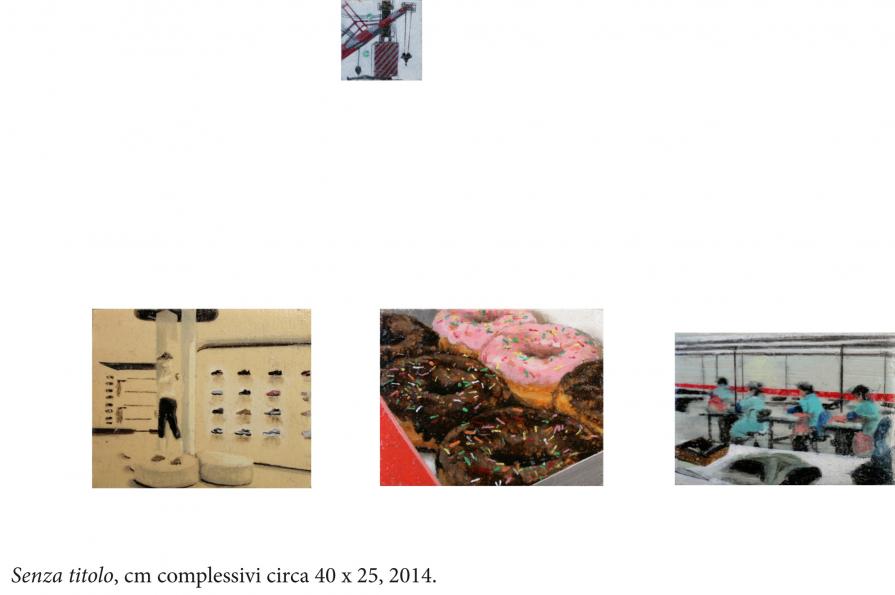 Senza titolo, cm complessivi circa 40 x 25, 2014.