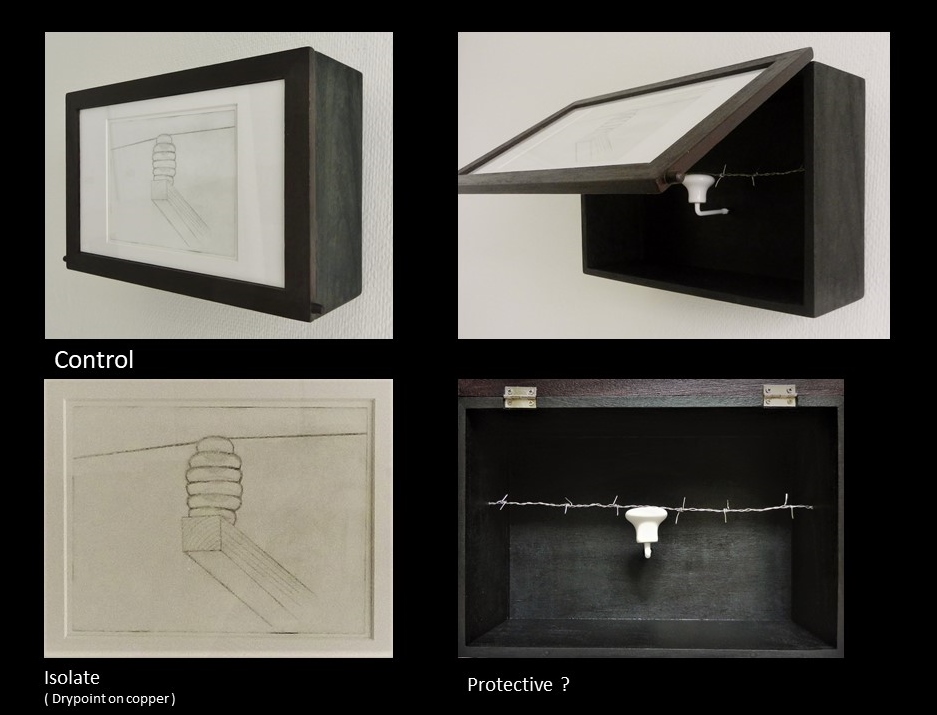 Control

Isolate
( Drypoint on copper )

Protective ?